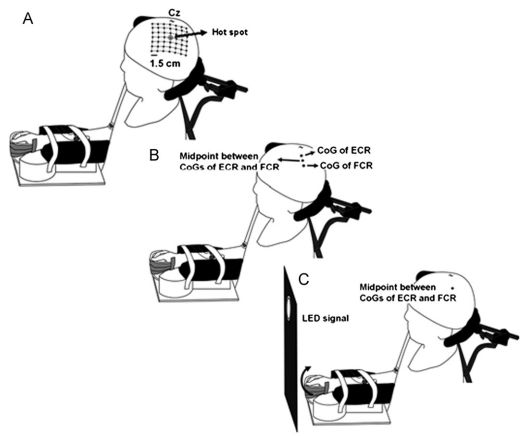 A

Cz

Hot spot

1.5 cm

B

Midpoint between CoGs of ECR and FCR

CoG of ECR

CoG of FCR

C

Midpoint between CoGs of ECR and FCR

LED signal