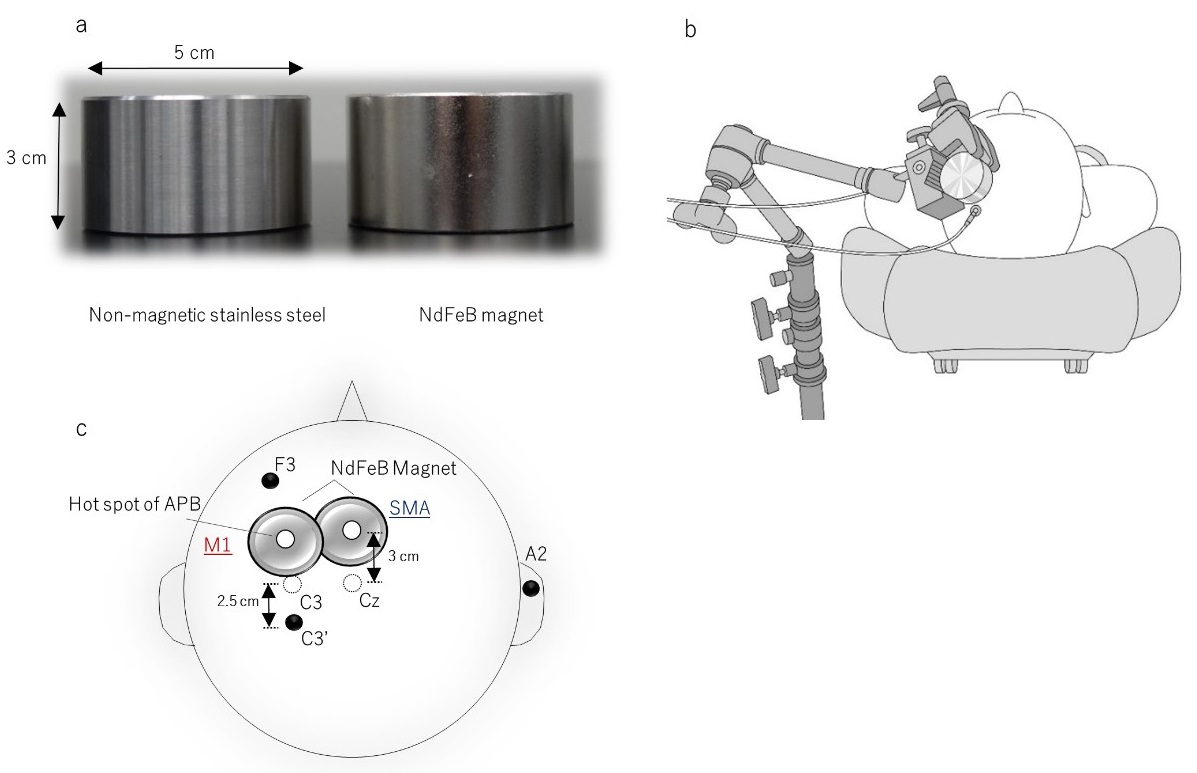 a

5 cm

3 cm

Non-magnetic stainless steel

NdFeB magnet

b

c

F3

NdFeB Magnet

Hot spot of APB

SMA

M1

3 cm

A2

2.5 cm

C3

Cz

C3'