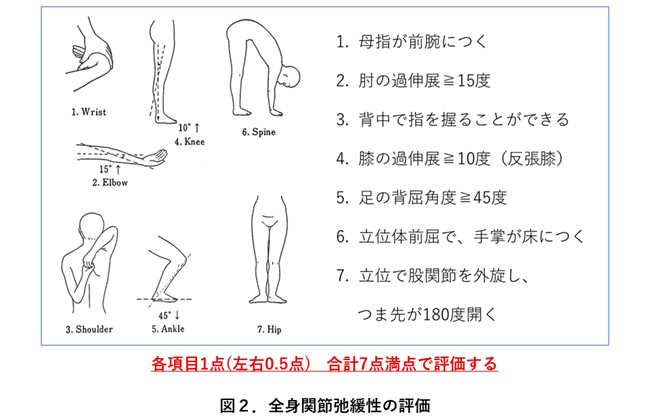 1. Wrist

10° ↑
4. Knee

6. Spine

15° ↑
2. Elbow

3. Shoulder

45° ↓
5. Ankle

7. Hip

1. 母指が前腕につく

2. 肘の過伸展≧15度

3. 背中で指を握ることができる

4. 膝の過伸展≧10度（反張膝）

5. 足の背屈角度≧45度

6. 立位体前屈で、手掌が床につく

7. 立位で股関節を外旋し、つま先が180度開く

各項目1点(左右0.5点)　合計7点満点で評価する

図２．全身関節弛緩性の評価