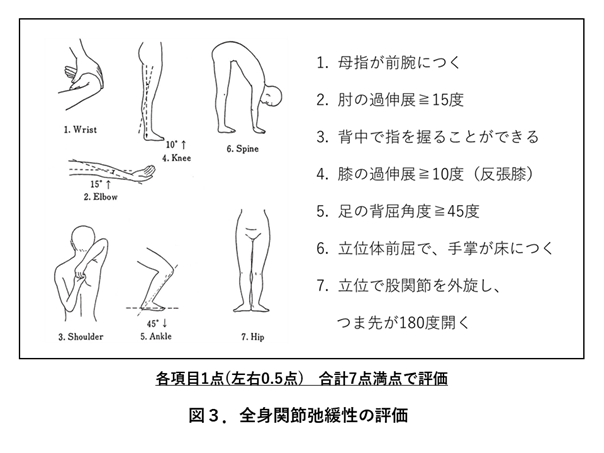 1. Wrist

10° ↑
4. Knee

6. Spine

15° ↑
2. Elbow

3. Shoulder

45° ↓
5. Ankle

7. Hip

1. 母指が前腕につく

2. 肘の過伸展≧15度

3. 背中で指を握ることができる

4. 膝の過伸展≧10度（反張膝）

5. 足の背屈角度≧45度

6. 立位体前屈で、手掌が床につく

7. 立位で股関節を外旋し、つま先が180度開く

各項目1点(左右0.5点)　合計7点満点で評価

図３．全身関節弛緩性の評価