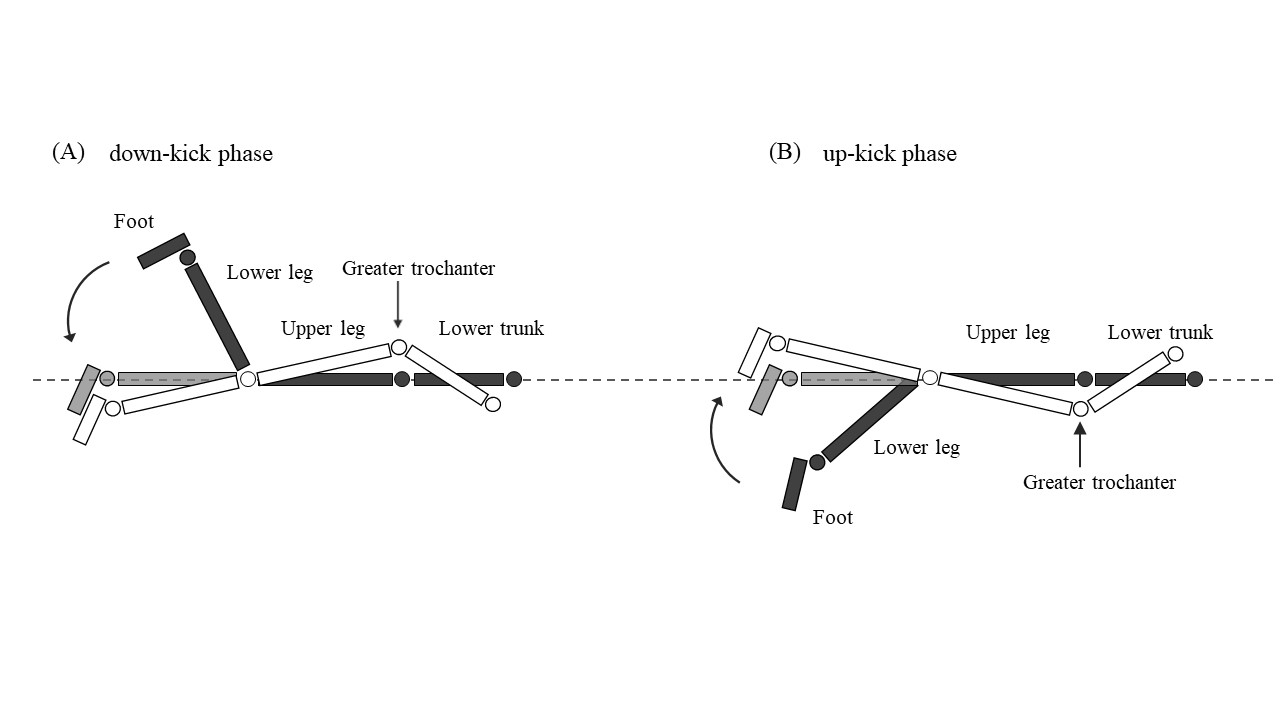 (A) down-kick phase

Foot

Lower leg

Greater trochanter

Upper leg

Lower trunk

(B) up-kick phase

Upper leg

Lower trunk

Lower leg

Greater trochanter

Foot