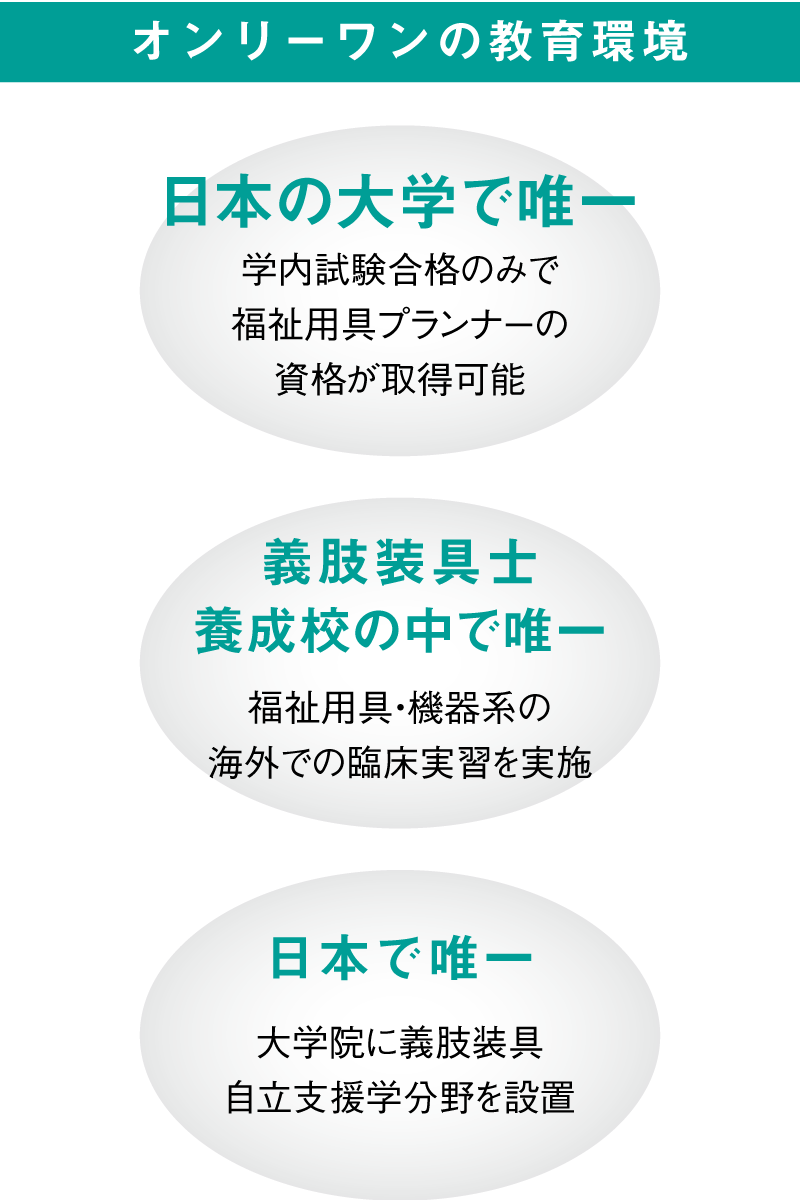 オンリーワンの教育環境

日本の大学で唯一

学内試験合格のみで
福祉用具プランナーの
資格が取得可能

義肢装具士
養成校の中で唯一

福祉用具・機器系の
海外での臨床実習を実施

日本で唯一

大学院に義肢装具
自立支援学分野を設置